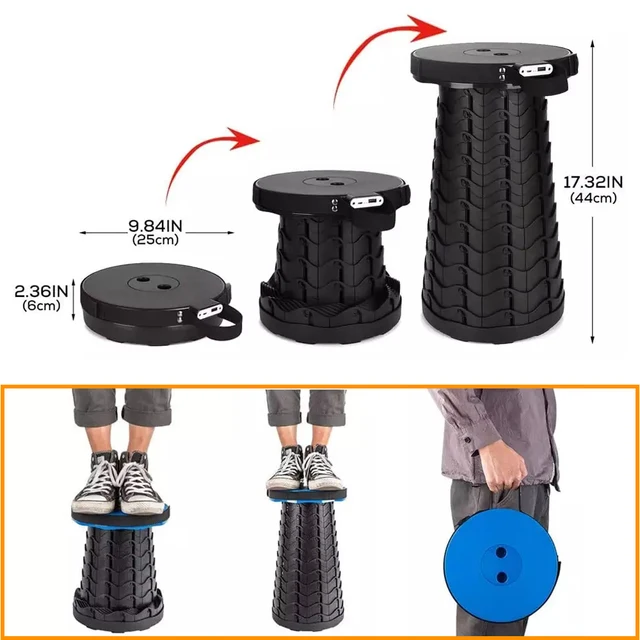 9.84IN
(25cm)

2.36IN
(6cm)

17.32IN
(44cm)